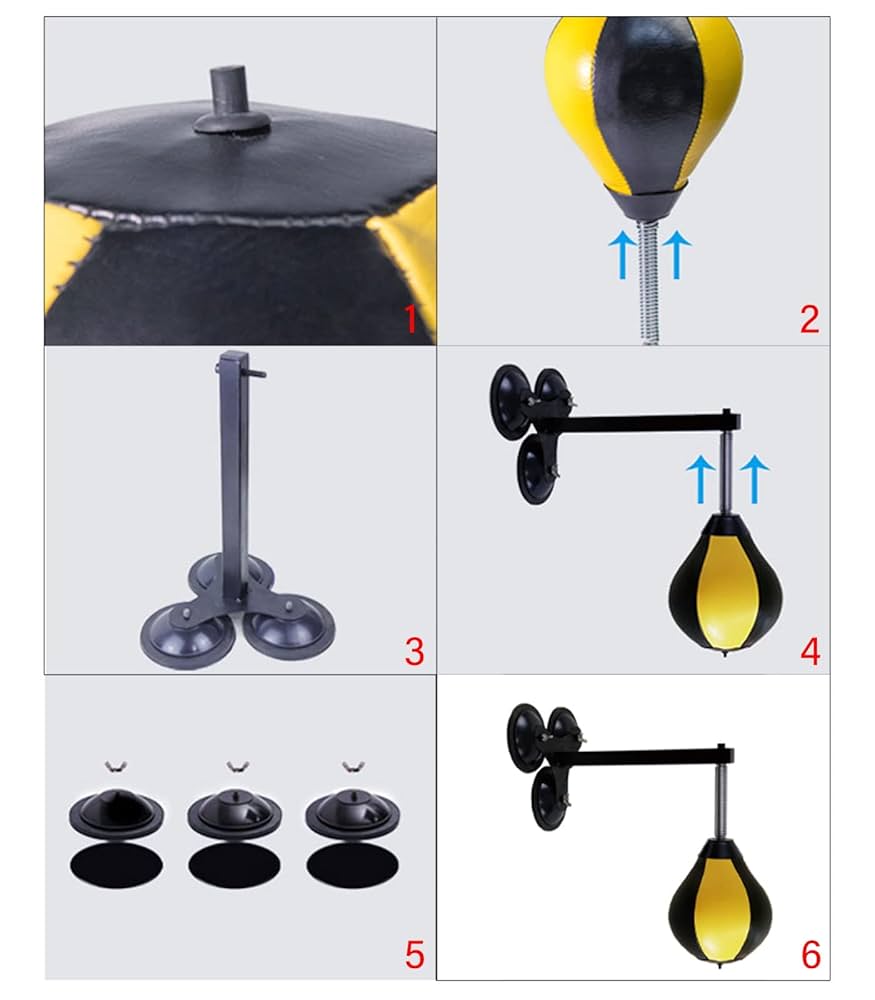 1
2
3
4
5
6